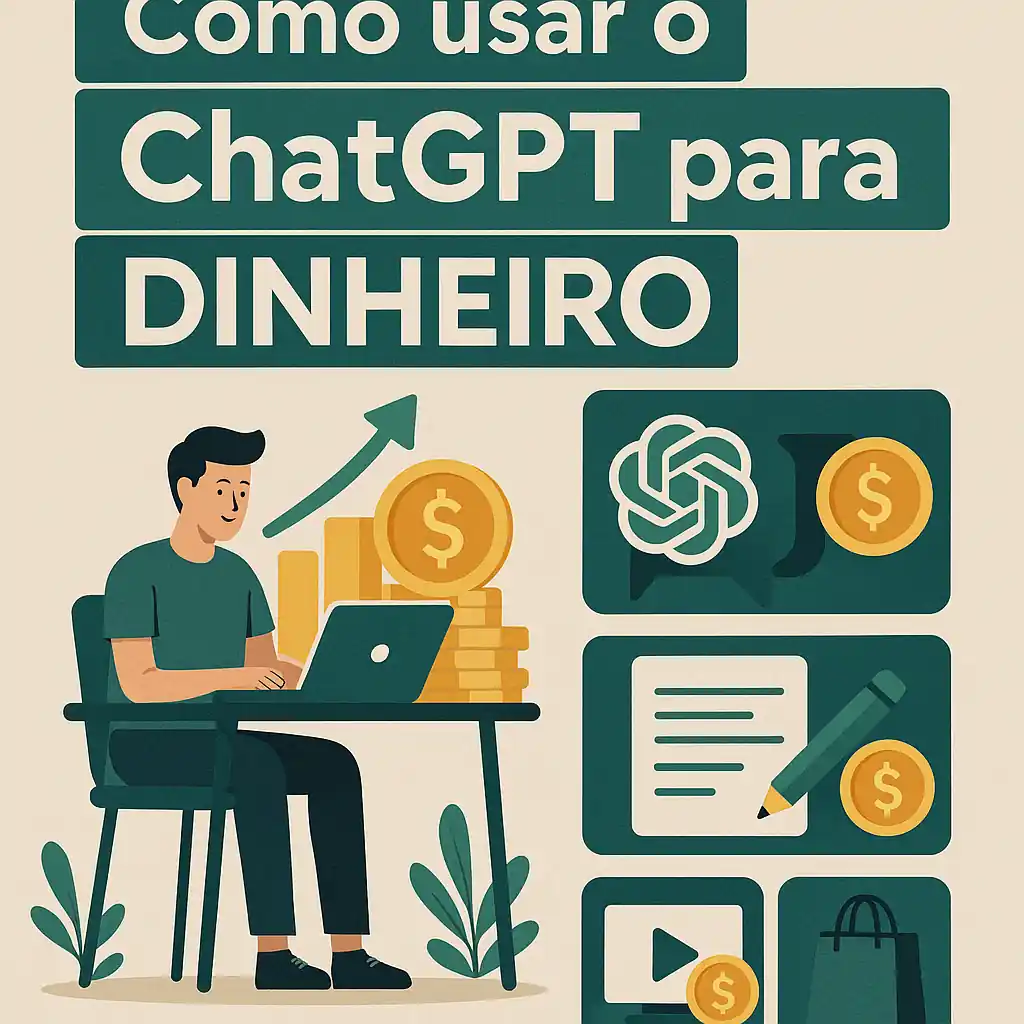 Como usar o ChatGPT para DINHEIRO

$

$

$

$